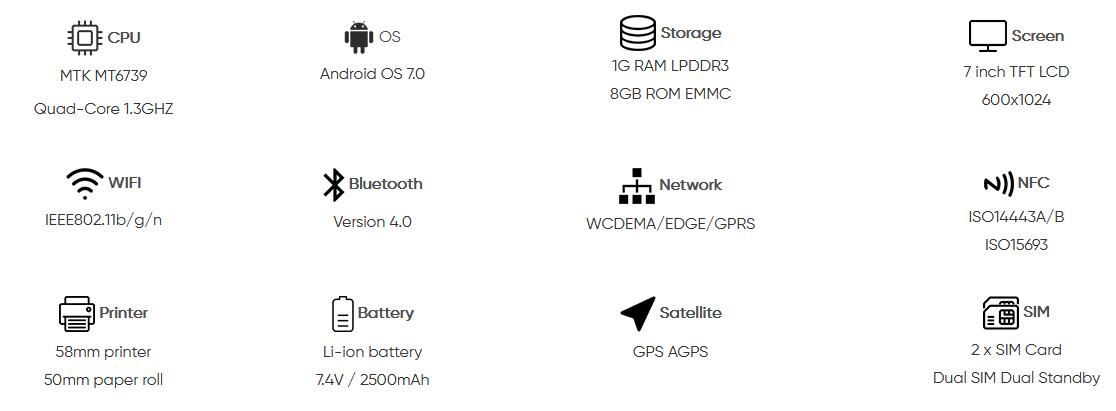 CPU
MTK MT6739
Quad-Core 1.3GHZ

OS
Android OS 7.0

Storage
1G RAM LPDDR3
8GB ROM EMMC

Screen
7 inch TFT LCD
600x1024

WIFI
IEEE802.11b/g/n

Bluetooth
Version 4.0

Network
WCDEMA/EDGE/GPRS

NFC
ISO14443A/B
ISO15693

Printer
58mm printer
50mm paper roll

Battery
Li-ion battery
7.4V / 2500mAh

Satellite
GPS AGPS

SIM
2 x SIM Card
Dual SIM Dual Standby